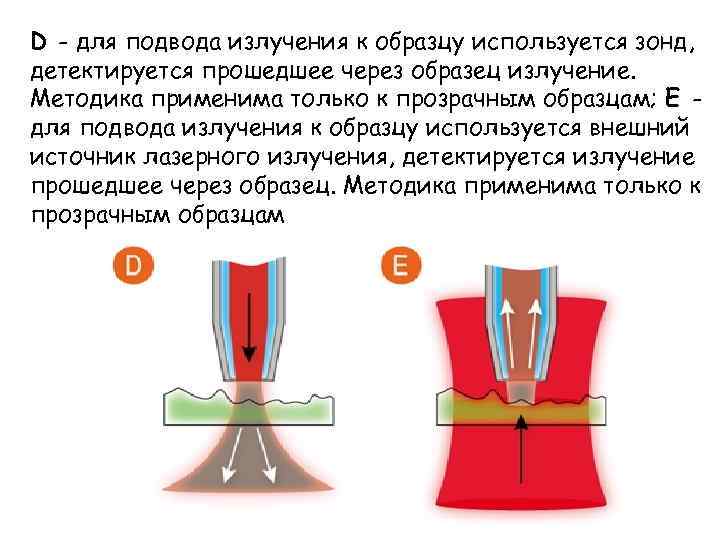 D - для подвода излучения к образцу используется зонд, детектируется прошедшее через образец излучение. Методика применима только к прозрачным образцам; E - для подвода излучения к образцу используется внешний источник лазерного излучения, детектируется излучение прошедшее через образец. Методика применима только к прозрачным образцам

D

E