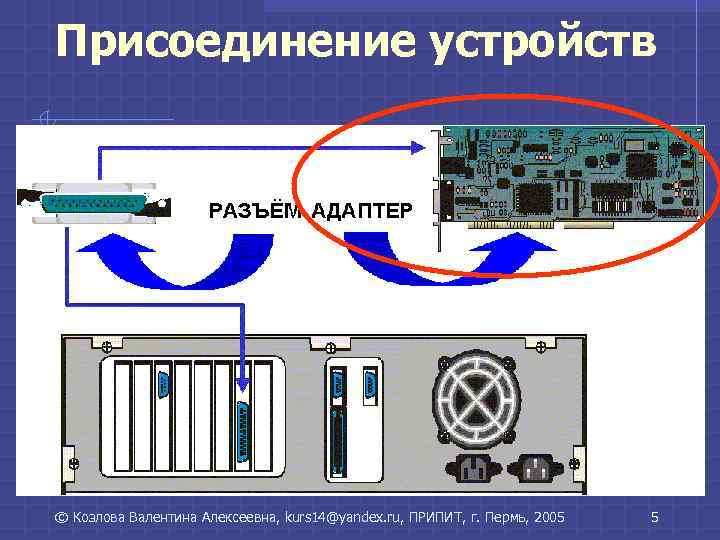 Присоединение устройств

РАЗЪЁМ АДАПТЕР

© Козлова Валентина Алексеевна, kurs14@yandex.ru, ПРИПИТ, г. Пермь, 2005

5