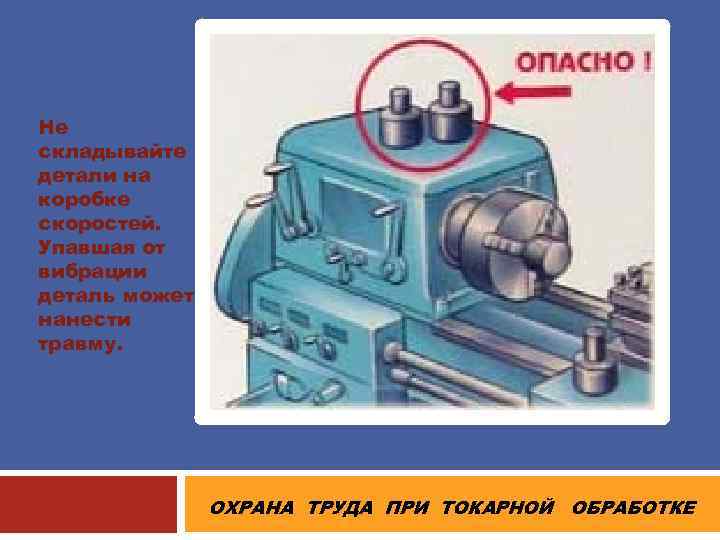 Не складывайте детали на коробке скоростей. Упавшая от вибрации деталь может нанести травму.

ОПАСНО !

ОХРАНА ТРУДА ПРИ ТОКАРНОЙ ОБРАБОТКЕ