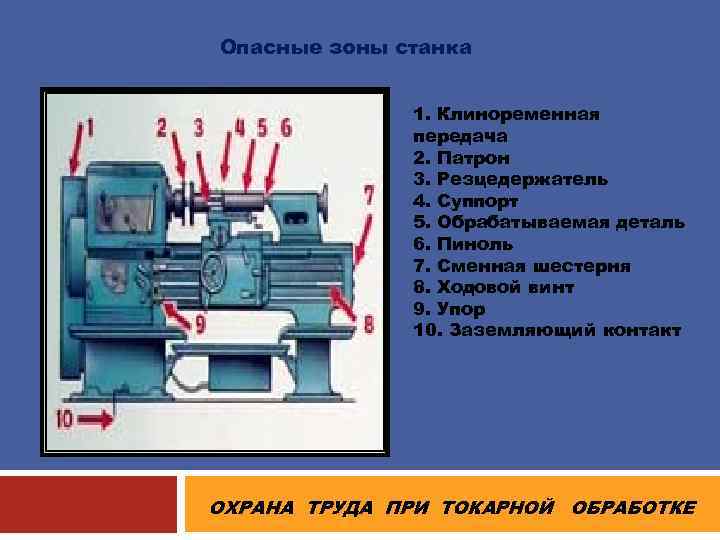 Опасные зоны станка

1 2 3 4 5 6 7 8 9 10

1. Клиноременная передача
2. Патрон
3. Резцедержатель
4. Суппорт
5. Обрабатываемая деталь
6. Пиноль
7. Сменная шестерня
8. Ходовой винт
9. Упор
10. Заземляющий контакт

ОХРАНА ТРУДА ПРИ ТОКАРНОЙ ОБРАБОТКЕ