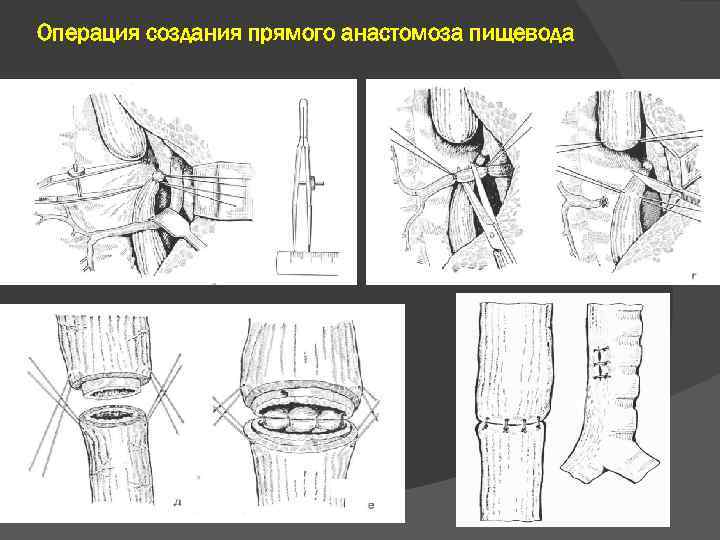 Операция создания прямого анастомоза пищевода

г

д

е