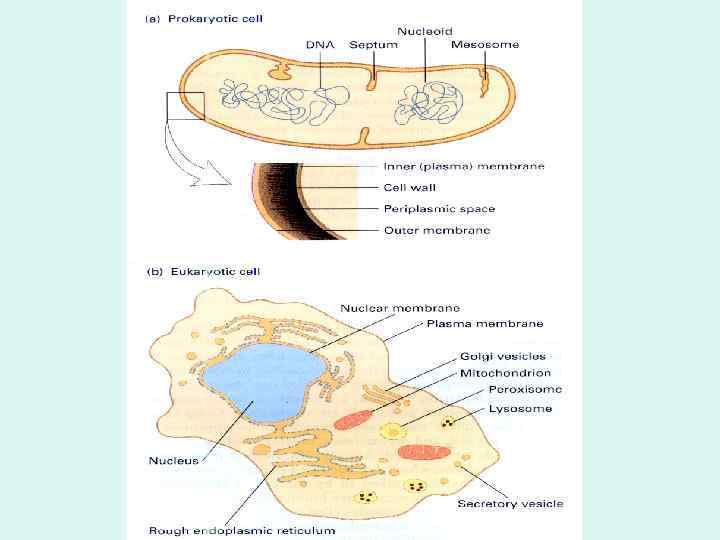 (a) Prokaryotic cell

DNA
Septum
Nucleoid
Mesosome

Inner (plasma) membrane
Cell wall
Periplasmic space
Outer membrane

(b) Eukaryotic cell

Nuclear membrane
Plasma membrane
Golgi vesicles
Mitochondrion
Peroxisome
Lysosome
Nucleus
Secretory vesicle
Rough endoplasmic reticulum