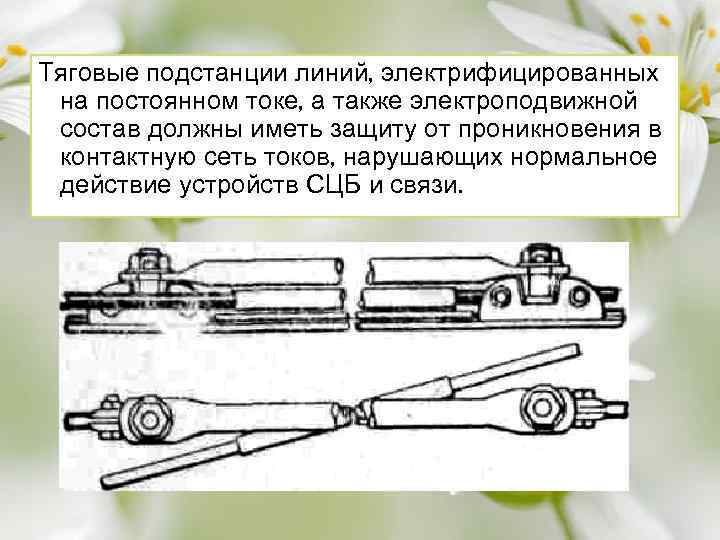 Тяговые подстанции линий, электрифицированных на постоянном токе, а также электроподвижной состав должны иметь защиту от проникновения в контактную сеть токов, нарушающих нормальное действие устройств СЦБ и связи.