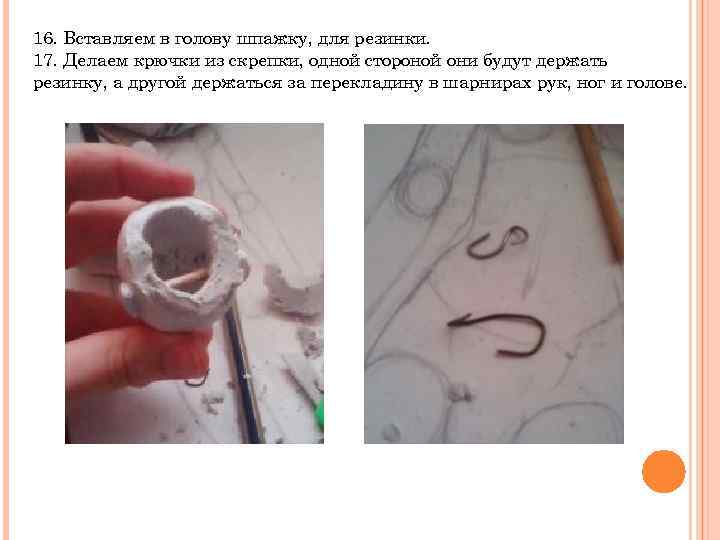 16. Вставляем в голову шпажку, для резинки.
17. Делаем крючки из скрепки, одной стороной они будут держать резинку, а другой держаться за перекладину в шарнирах рук, ног и голове.