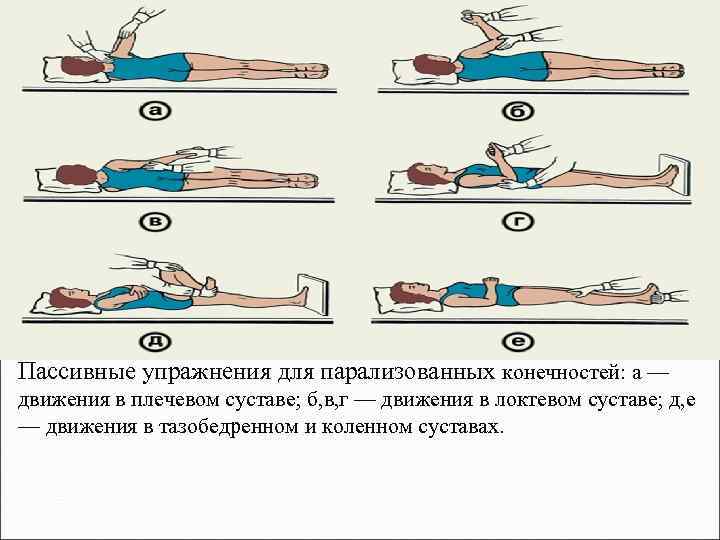 а

б

в

г

д

е

Пассивные упражнения для парализованных конечностей: а — движения в плечевом суставе; б,в,г — движения в локтевом суставе; д,е — движения в тазобедренном и коленном суставах.