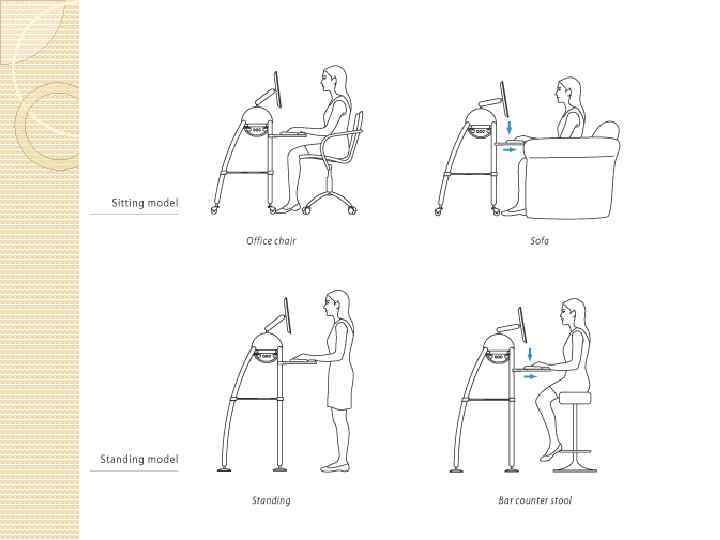 Sitting model

Office chair

Sofa

Standing model

Standing

Bar counter stool