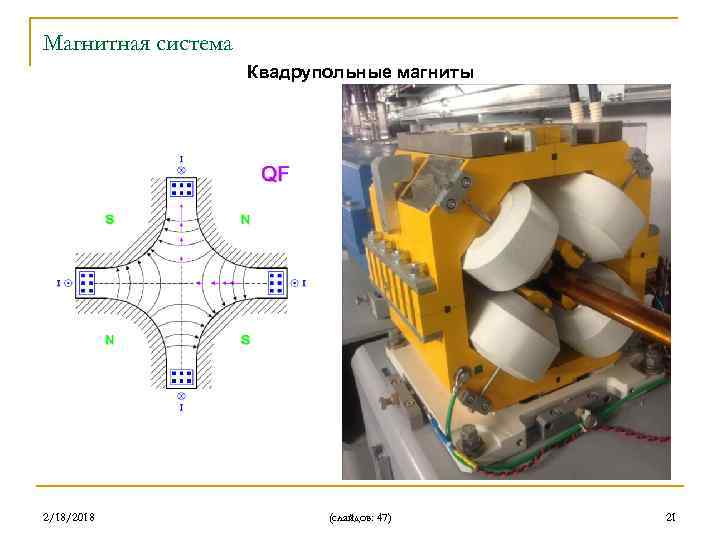 Магнитная система

Квадрупольные магниты

QF

I

S

N

I

I

N

S

I

2/18/2018

(слайдов: 47)

21