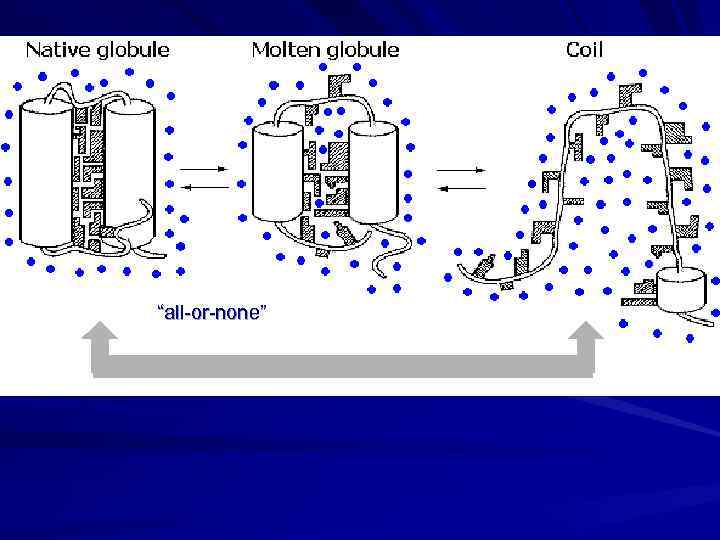 Native globule
Molten globule
Coil
“all-or-none”