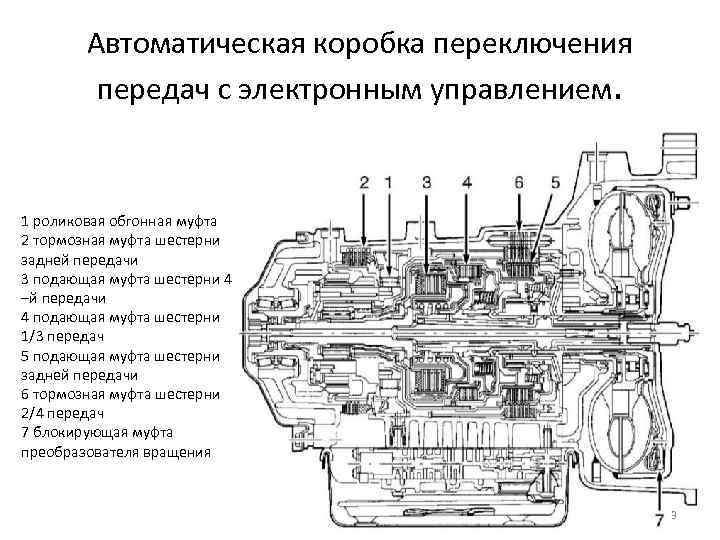 Автоматическая коробка переключения передач с электронным управлением.

1 роликовая обгонная муфта
2 тормозная муфта шестерни задней передачи
3 подающая муфта шестерни 4 –й передачи
4 подающая муфта шестерни 1/3 передач
5 подающая муфта шестерни задней передачи
6 тормозная муфта шестерни 2/4 передач
7 блокирующая муфта преобразователя вращения

2 1 3 4 6 5

7

3