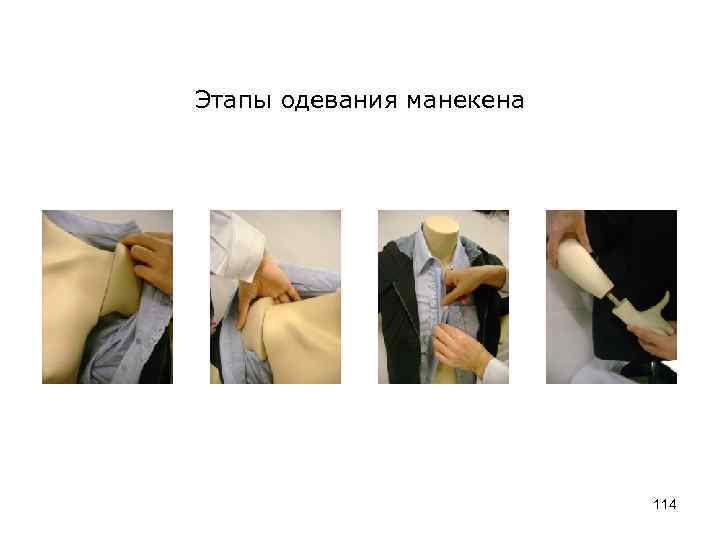 Этапы одевания манекена

114