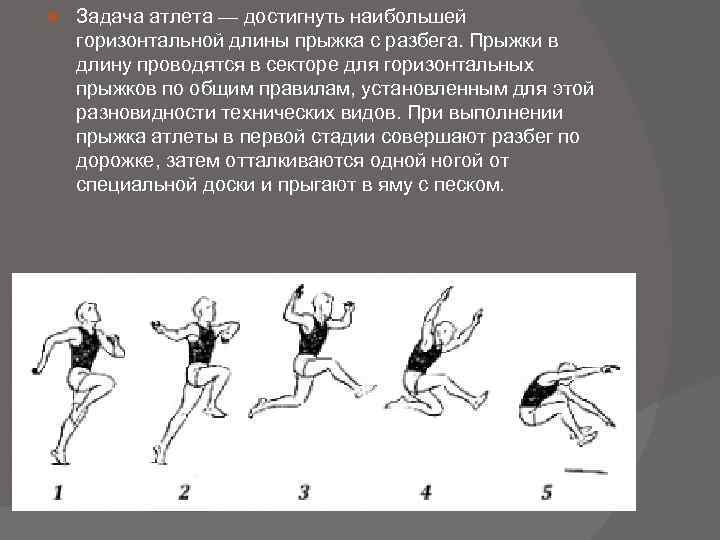 Задача атлета — достигнуть наибольшей горизонтальной длины прыжка с разбега. Прыжки в длину проводятся в секторе для горизонтальных прыжков по общим правилам, установленным для этой разновидности технических видов. При выполнении прыжка атлеты в первой стадии совершают разбег по дорожке, затем отталкиваются одной ногой от специальной доски и прыгают в яму с песком.

1 2 3 4 5