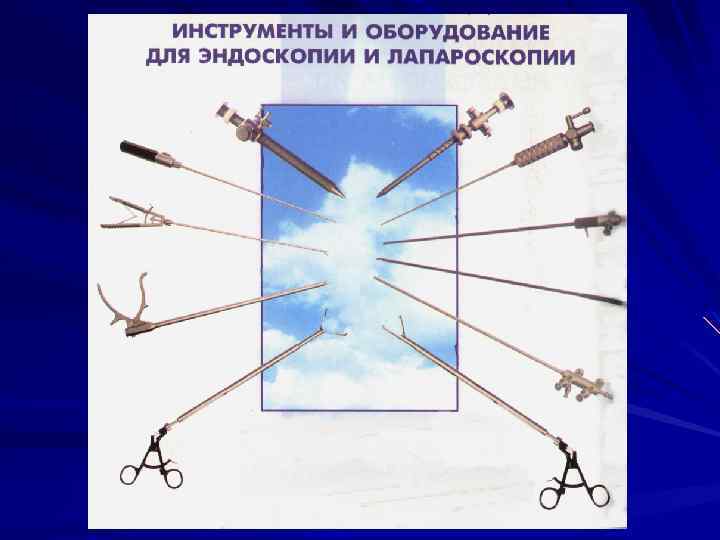 ИНСТРУМЕНТЫ И ОБОРУДОВАНИЕ ДЛЯ ЭНДОСКОПИИ И ЛАПАРОСКОПИИ