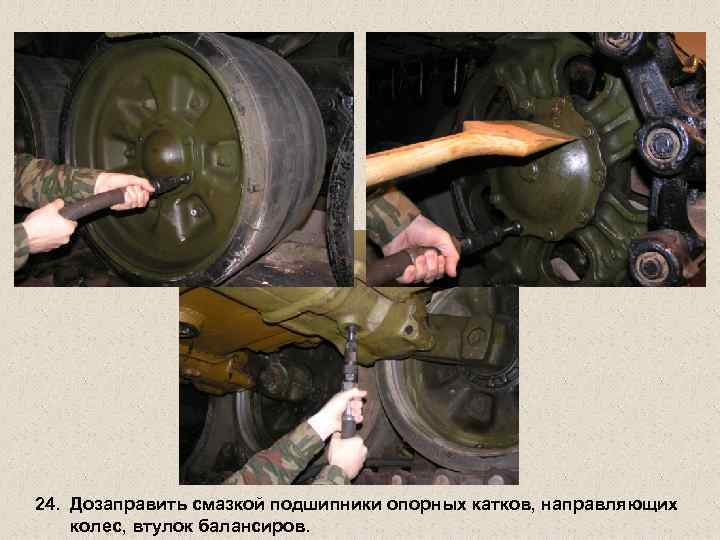 24. Дозаправить смазкой подшипники опорных катков, направляющих колес, втулок балансиров.