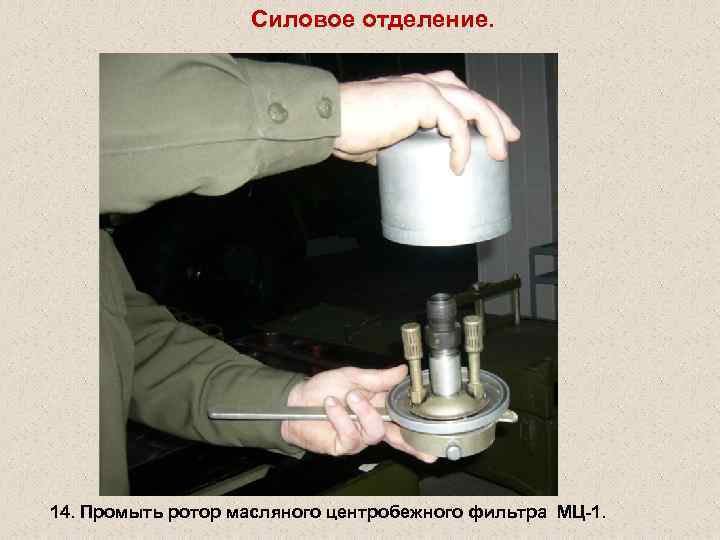 Силовое отделение.

14. Промыть ротор масляного центробежного фильтра МЦ-1.