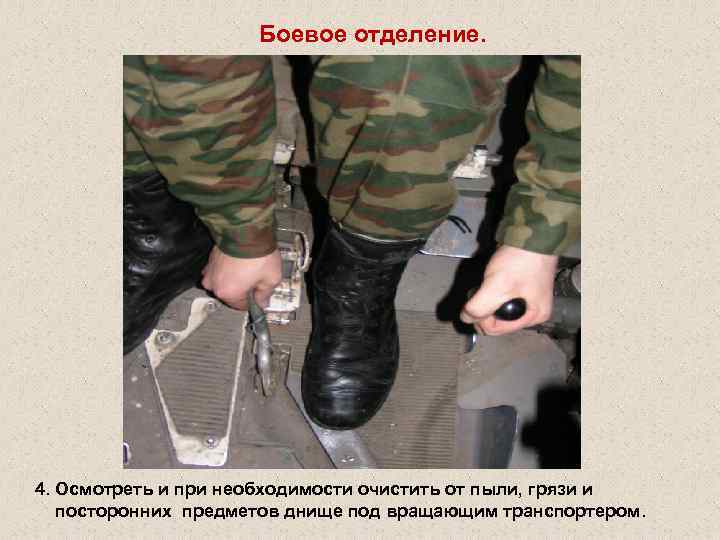 Боевое отделение.

4. Осмотреть и при необходимости очистить от пыли, грязи и посторонних предметов днище под вращающим транспортером.