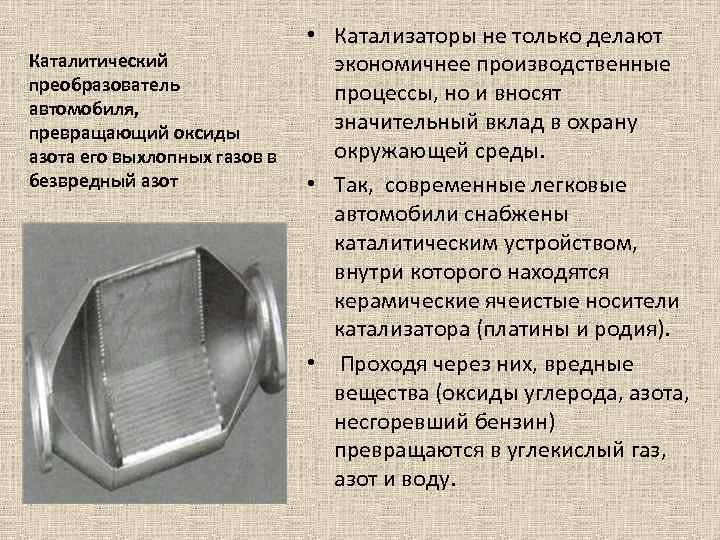 Каталитический преобразователь автомобиля, превращающий оксиды азота его выхлопных газов в безвредный азот

• Катализаторы не только делают экономичнее производственные процессы, но и вносят значительный вклад в охрану окружающей среды.

• Так, современные легковые автомобили снабжены каталитическим устройством, внутри которого находятся керамические ячеистые носители катализатора (платины и родия).

• Проходя через них, вредные вещества (оксиды углерода, азота, несгоревший бензин) превращаются в углекислый газ, азот и воду.