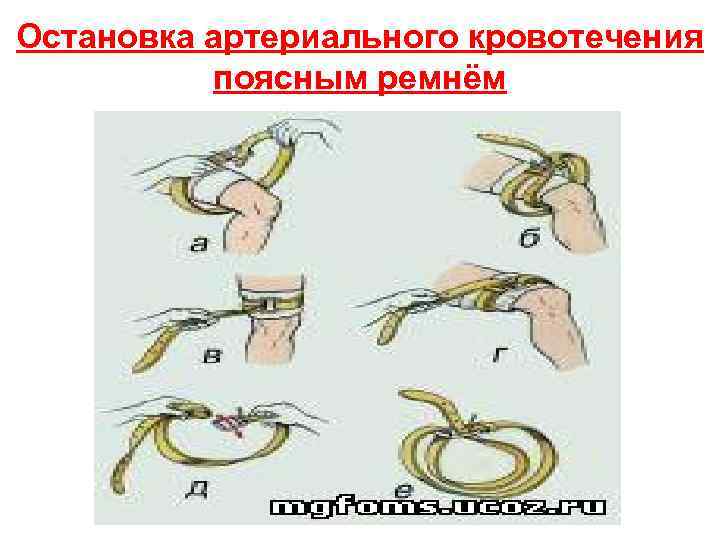 Остановка артериального кровотечения поясным ремнём

а

б

в

г

д

е

mgfoms.ucoz.ru