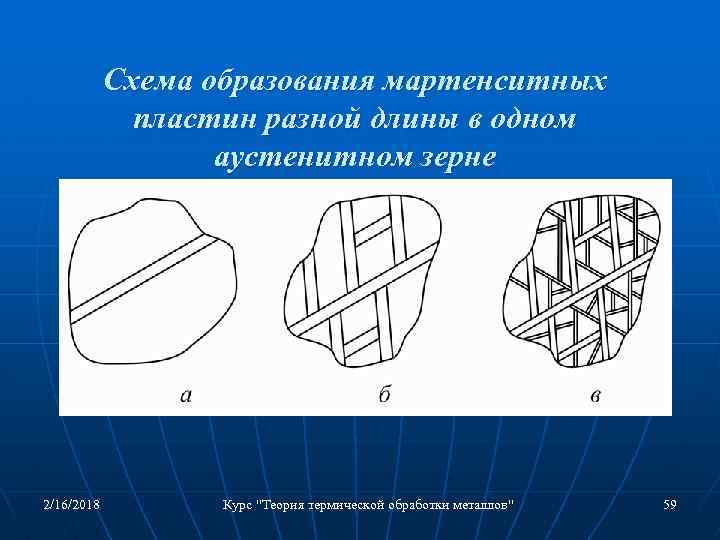 Схема образования мартенситных пластин разной длины в одном аустенитном зерне

а

б

в

2/16/2018

Курс "Теория термической обработки металлов"

59