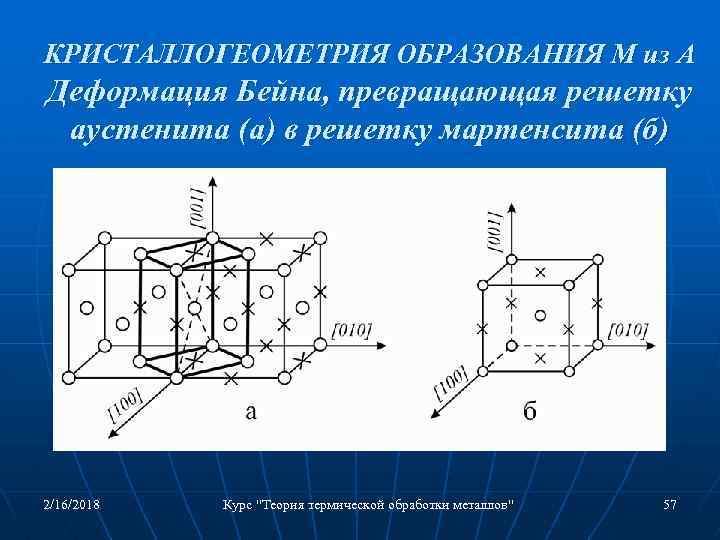 КРИСТАЛЛОГЕОМЕТРИЯ ОБРАЗОВАНИЯ М из А
Деформация Бейна, превращающая решетку аустенита (а) в решетку мартенсита (б)

[001]
[010]
[100]
а

[001]
[010]
[100]
б

2/16/2018
Курс "Теория термической обработки металлов"
57