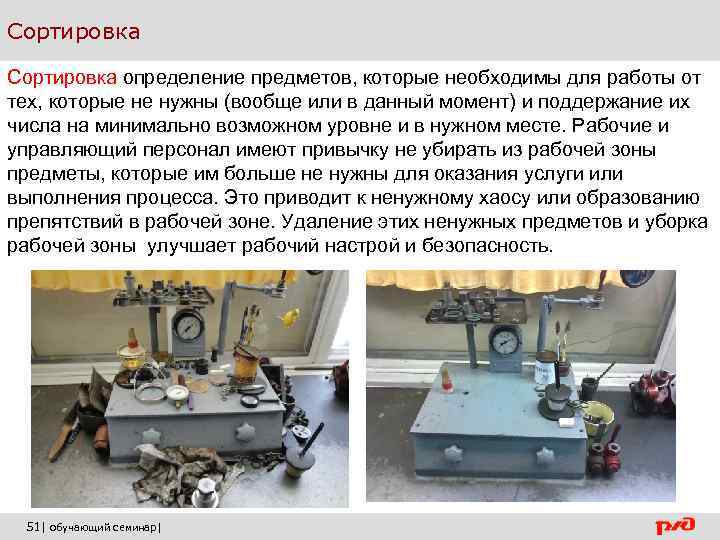 Сортировка

Сортировка определение предметов, которые необходимы для работы от тех, которые не нужны (вообще или в данный момент) и поддержание их числа на минимально возможном уровне и в нужном месте. Рабочие и управляющий персонал имеют привычку не убирать из рабочей зоны предметы, которые им больше не нужны для оказания услуги или выполнения процесса. Это приводит к ненужному хаосу или образованию препятствий в рабочей зоне. Удаление этих ненужных предметов и уборка рабочей зоны улучшает рабочий настрой и безопасность.

51| обучающий семинар|

РЖД