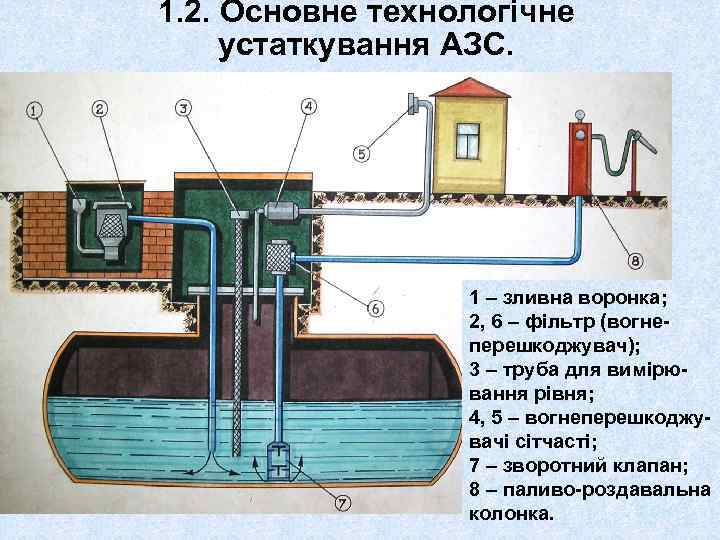 1.2. Основне технологічне устаткування АЗС.

1

2

3

4

5

6

7

8

1 – зливна воронка;
2, 6 – фільтр (вогнеперешкоджувач);
3 – труба для вимірювання рівня;
4, 5 – вогнеперешкоджувачі сітчасті;
7 – зворотний клапан;
8 – паливо-роздавальна колонка.