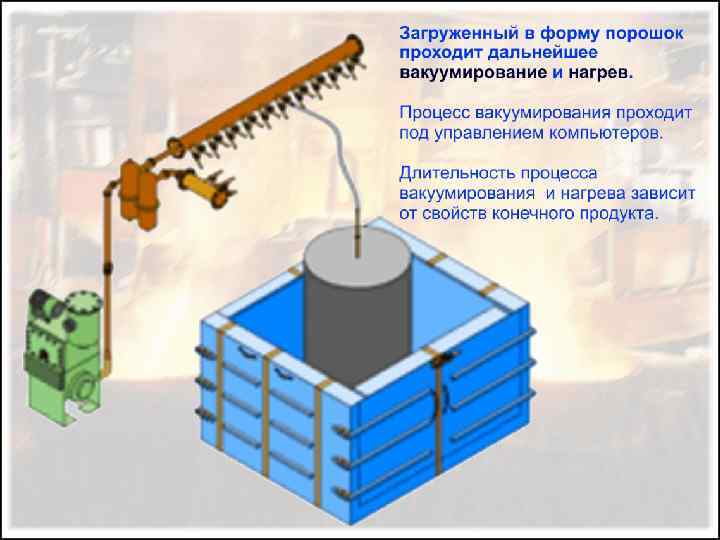 Загруженный в форму порошок проходит дальнейшее вакуумирование и нагрев.

Процесс вакуумирования проходит под управлением компьютеров.

Длительность процесса вакуумирования и нагрева зависит от свойств конечного продукта.