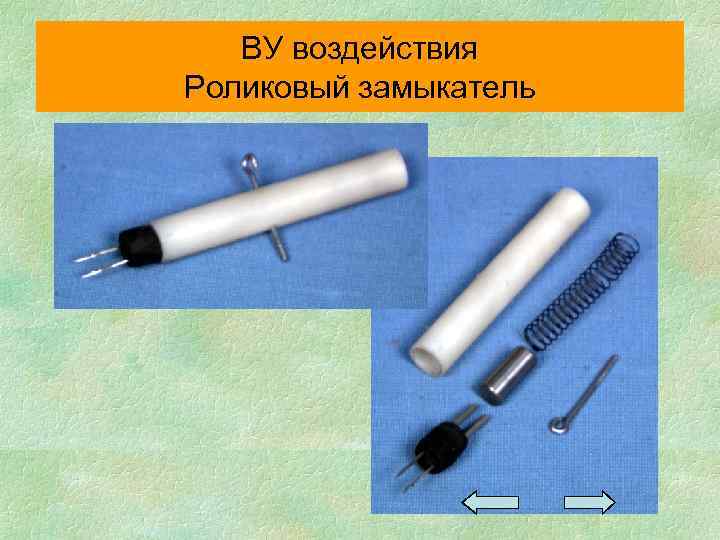 ВУ воздействия
Роликовый замыкатель