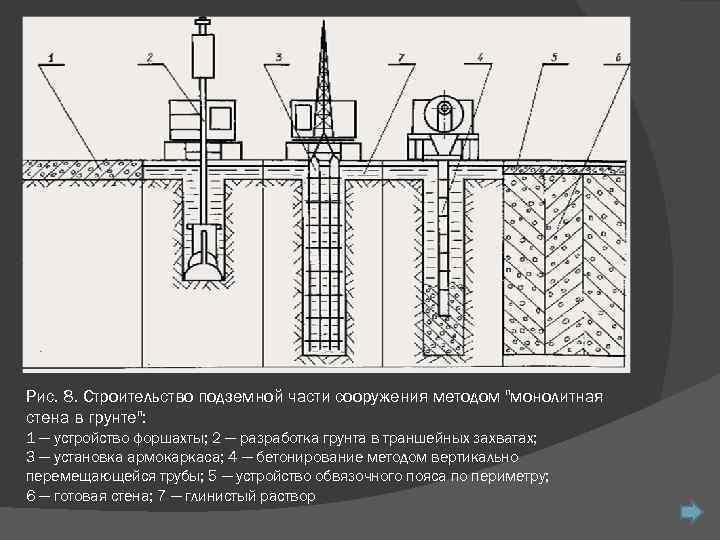 1
2
3
7
4
5
6

Рис. 8. Строительство подземной части сооружения методом "монолитная стена в грунте":
1 — устройство форшахты; 2 — разработка грунта в траншейных захватах; 3 — установка армокаркаса; 4 — бетонирование методом вертикально перемещающейся трубы; 5 — устройство обвязочного пояса по периметру; 6 — готовая стена; 7 — глинистый раствор