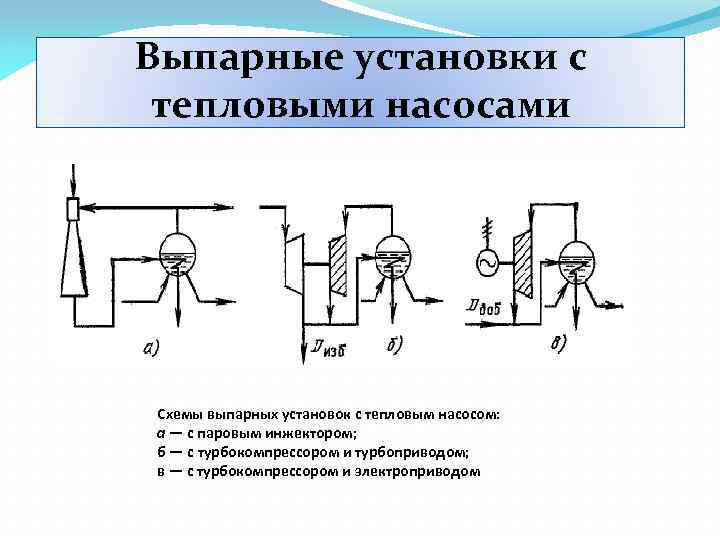 Выпарные установки с тепловыми насосами

а)

$D_{изб}$

б)

$D_{доб}$

в)

Схемы выпарных установок с тепловым насосом:
а — с паровым инжектором;
б — с турбокомпрессором и турбоприводом;
в — с турбокомпрессором и электроприводом