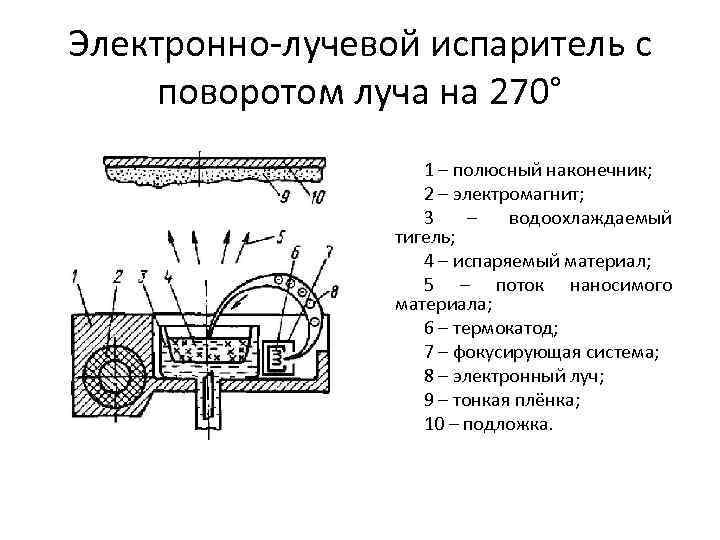 Электронно-лучевой испаритель с поворотом луча на 270°

9
10
5
1
2
3
4
6
7
8

1 – полюсный наконечник;
2 – электромагнит;
3 – водоохлаждаемый тигель;
4 – испаряемый материал;
5 – поток наносимого материала;
6 – термокатод;
7 – фокусирующая система;
8 – электронный луч;
9 – тонкая плёнка;
10 – подложка.