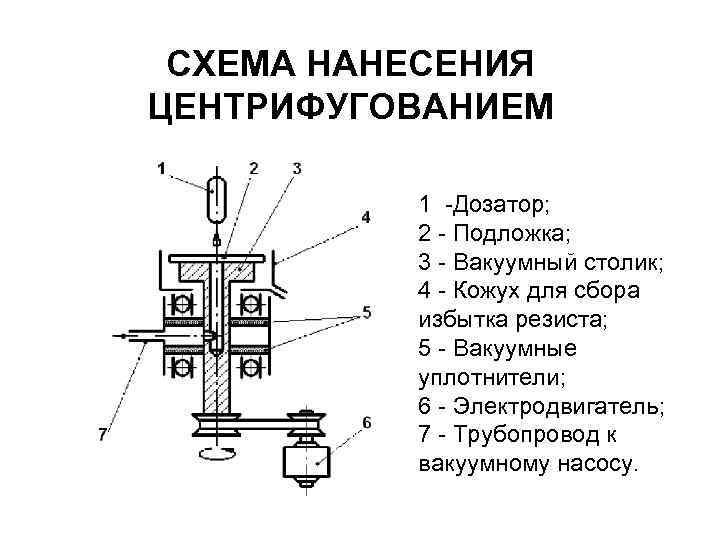 СХЕМА НАНЕСЕНИЯ ЦЕНТРИФУГОВАНИЕМ

1
2
3
4
5
6
7

1 -Дозатор;
2 - Подложка;
3 - Вакуумный столик;
4 - Кожух для сбора избытка резиста;
5 - Вакуумные уплотнители;
6 - Электродвигатель;
7 - Трубопровод к вакуумному насосу.