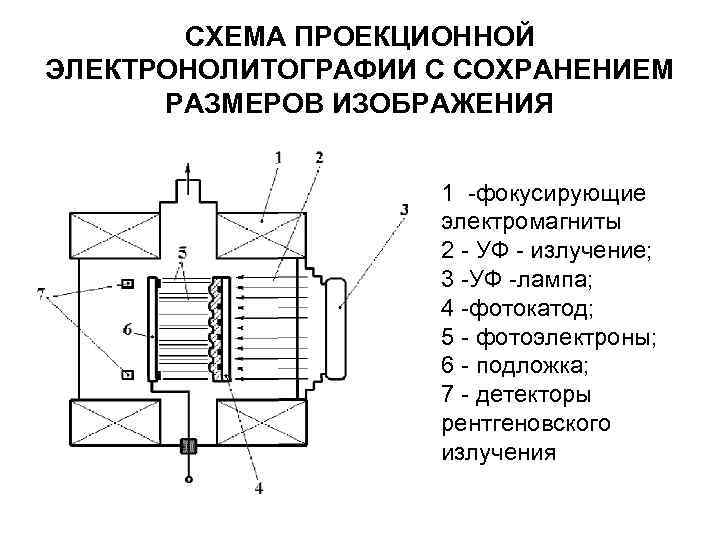 СХЕМА ПРОЕКЦИОННОЙ ЭЛЕКТРОНОЛИТОГРАФИИ С СОХРАНЕНИЕМ РАЗМЕРОВ ИЗОБРАЖЕНИЯ

1
2
3
5
7
6
4

1 -фокусирующие электромагниты
2 - УФ - излучение;
3 -УФ -лампа;
4 -фотокатод;
5 - фотоэлектроны;
6 - подложка;
7 - детекторы рентгеновского излучения