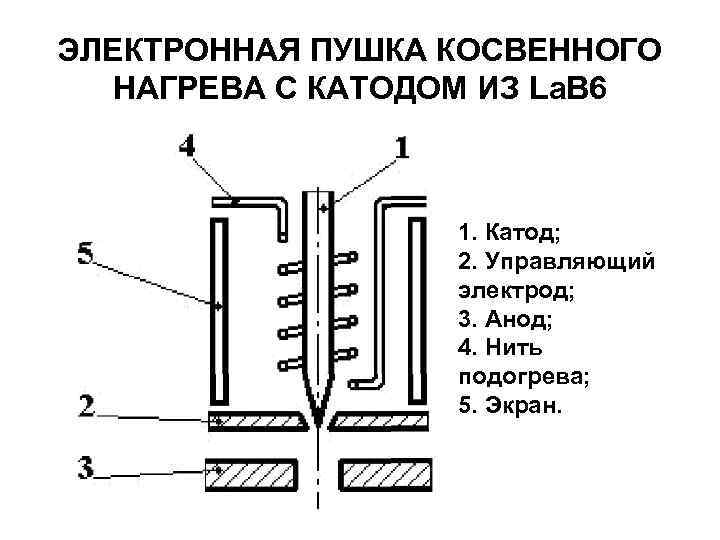 ЭЛЕКТРОННАЯ ПУШКА КОСВЕННОГО НАГРЕВА С КАТОДОМ ИЗ LaB6

4

1

5

2

3

1. Катод;
2. Управляющий электрод;
3. Анод;
4. Нить подогрева;
5. Экран.