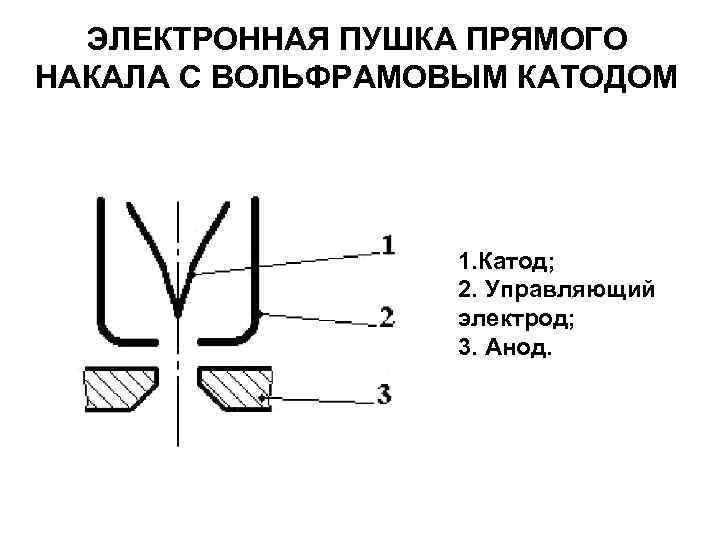 ЭЛЕКТРОННАЯ ПУШКА ПРЯМОГО НАКАЛА С ВОЛЬФРАМОВЫМ КАТОДОМ

1

2

3

1.Катод;
2. Управляющий электрод;
3. Анод.