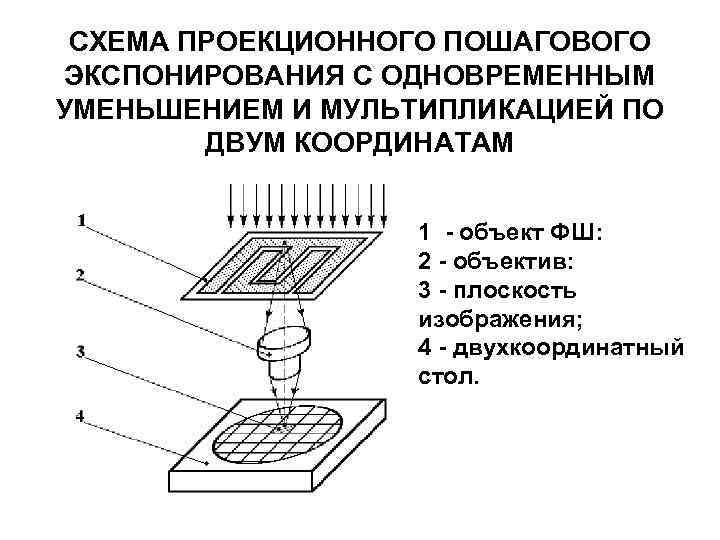 СХЕМА ПРОЕКЦИОННОГО ПОШАГОВОГО ЭКСПОНИРОВАНИЯ С ОДНОВРЕМЕННЫМ УМЕНЬШЕНИЕМ И МУЛЬТИПЛИКАЦИЕЙ ПО ДВУМ КООРДИНАТАМ

1
2
3
4

1 - объект ФШ:
2 - объектив:
3 - плоскость изображения;
4 - двухкоординатный стол.