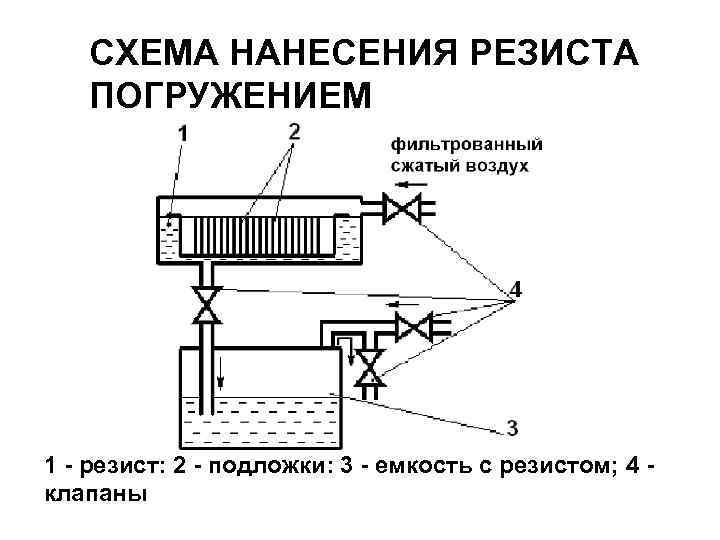 СХЕМА НАНЕСЕНИЯ РЕЗИСТА ПОГРУЖЕНИЕМ

1

2

фильтрованный сжатый воздух

4

3

1 - резист: 2 - подложки: 3 - емкость с резистом; 4 - клапаны