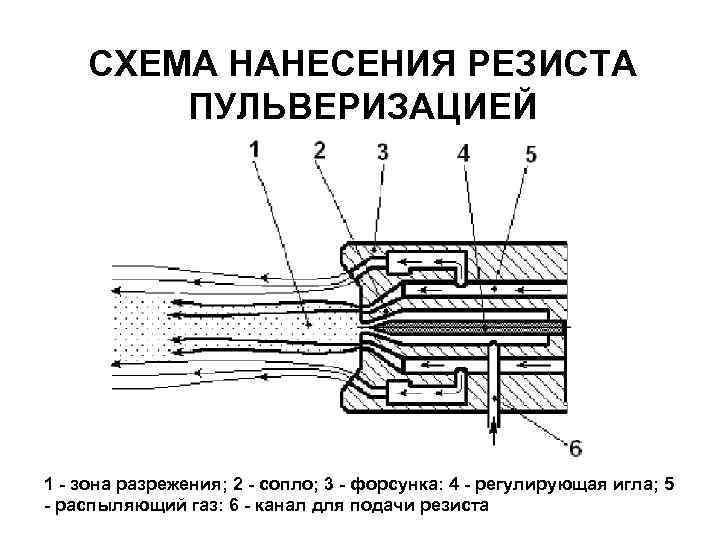 СХЕМА НАНЕСЕНИЯ РЕЗИСТА ПУЛЬВЕРИЗАЦИЕЙ

1
2
3
4
5
6

1 - зона разрежения; 2 - сопло; 3 - форсунка: 4 - регулирующая игла; 5 - распыляющий газ: 6 - канал для подачи резиста