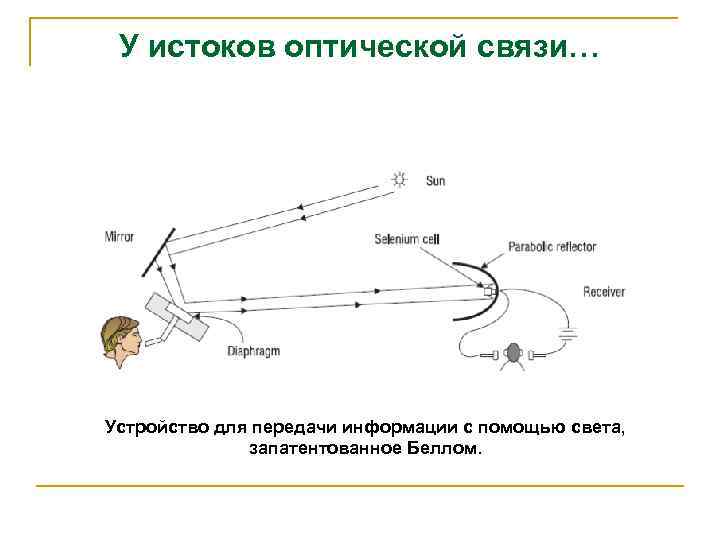 У истоков оптической связи…

Sun

Mirror

Selenium cell

Parabolic reflector

Receiver

Diaphragm

Устройство для передачи информации с помощью света, запатентованное Беллом.