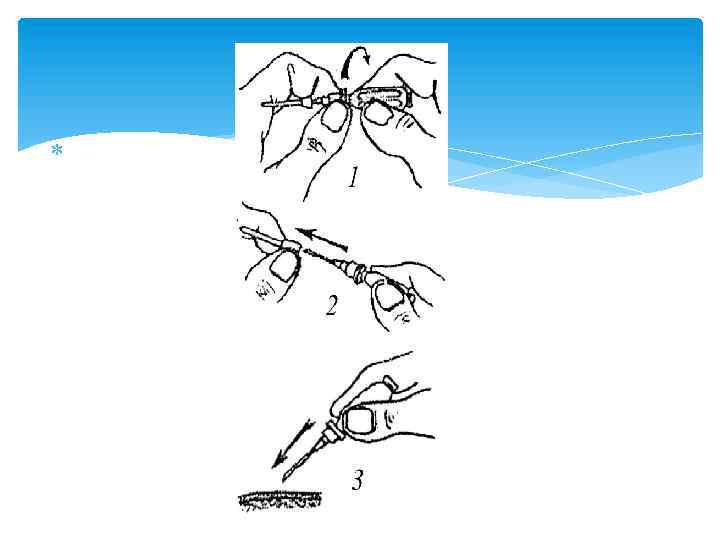 *

1

2

3