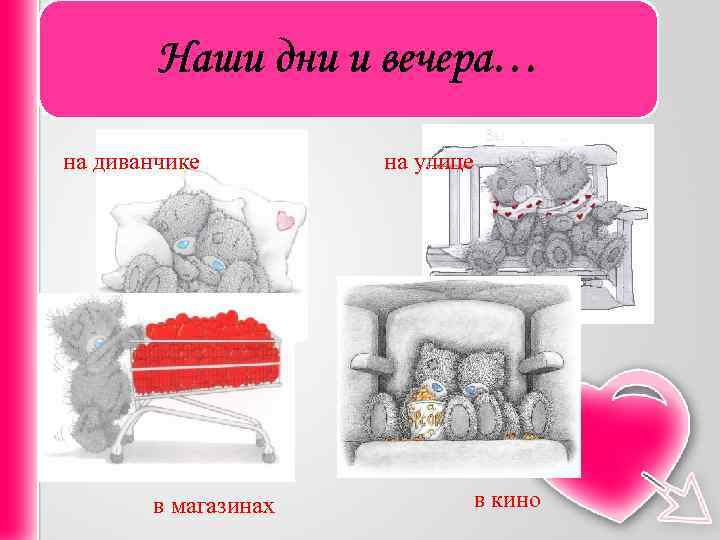 Наши дни и вечера…

на диванчике

на улице

в магазинах

в кино