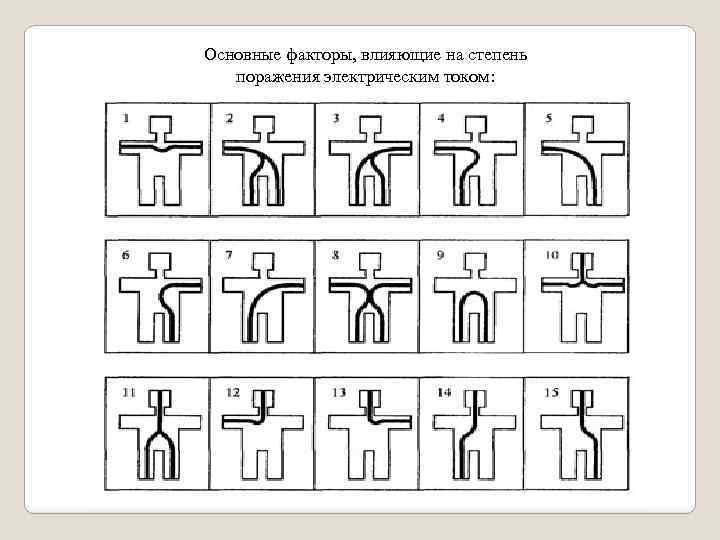 Основные факторы, влияющие на степень поражения электрическим током:

1 2 3 4 5

6 7 8 9 10

11 12 13 14 15