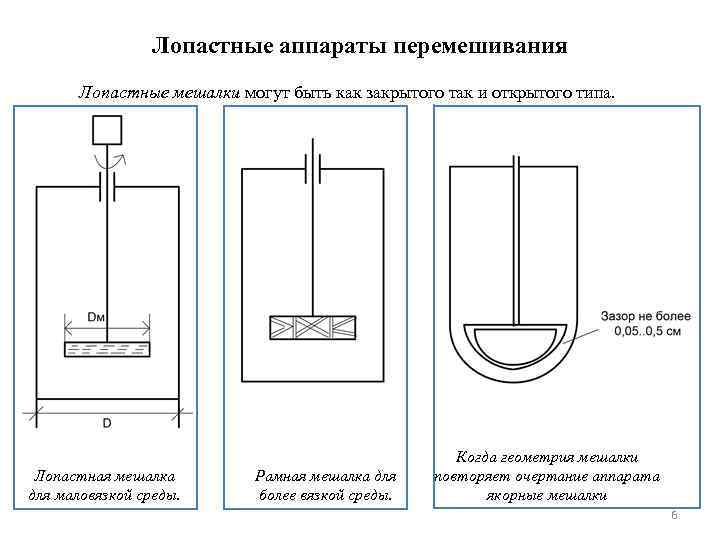 Лопастные аппараты перемешивания

Лопастные мешалки могут быть как закрытого так и открытого типа.

Dм

D

Лопастная мешалка для маловязкой среды.

Рамная мешалка для более вязкой среды.

Зазор не более 0,05..0,5 см

Когда геометрия мешалки повторяет очертание аппарата якорные мешалки

6