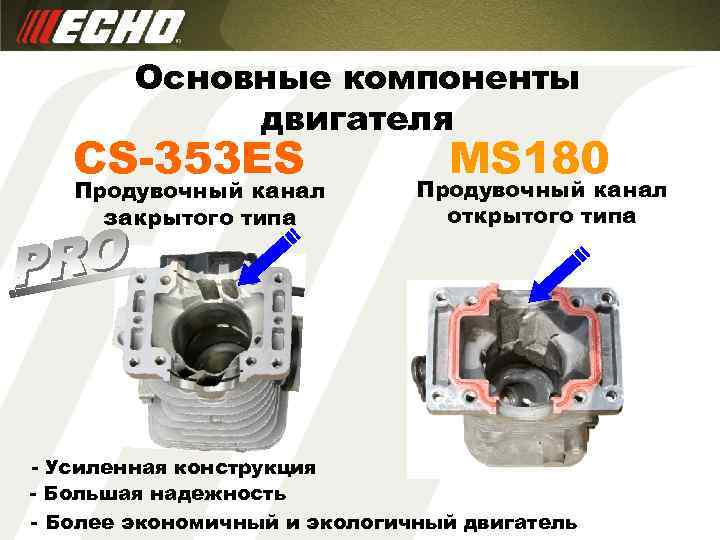 ECHO

Основные компоненты двигателя

CS-353ES

Продувочный канал закрытого типа

PRO

MS180

Продувочный канал открытого типа

- Усиленная конструкция
- Большая надежность
- Более экономичный и экологичный двигатель