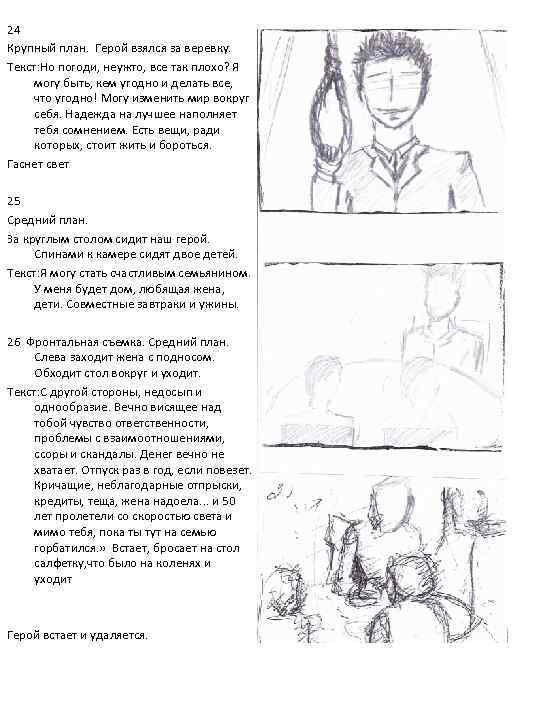 24

Крупный план. Герой взялся за веревку.

Текст:Но погоди, неужто, все так плохо? Я могу быть, кем угодно и делать все, что угодно! Могу изменить мир вокруг себя. Надежда на лучшее наполняет тебя сомнением. Есть вещи, ради которых, стоит жить и бороться.

Гаснет свет

25

Средний план.

За круглым столом сидит наш герой. Спинами к камере сидят двое детей.

Текст:Я могу стать счастливым семьянином. У меня будет дом, любящая жена, дети. Совместные завтраки и ужины.

26 Фронтальная съемка. Средний план. Слева заходит жена с подносом. Обходит стол вокруг и уходит.

Текст:С другой стороны, недосып и однообразие. Вечно висящее над тобой чувство ответственности, проблемы с взаимоотношениями, ссоры и скандалы. Денег вечно не хватает. Отпуск раз в год, если повезет. Кричащие, неблагодарные отпрыски, кредиты, теща, жена надоела... и 50 лет пролетели со скоростью света и мимо тебя, пока ты тут на семью горбатился.» Встает, бросает на стол салфетку,что было на коленях и уходит

Герой встает и удаляется.