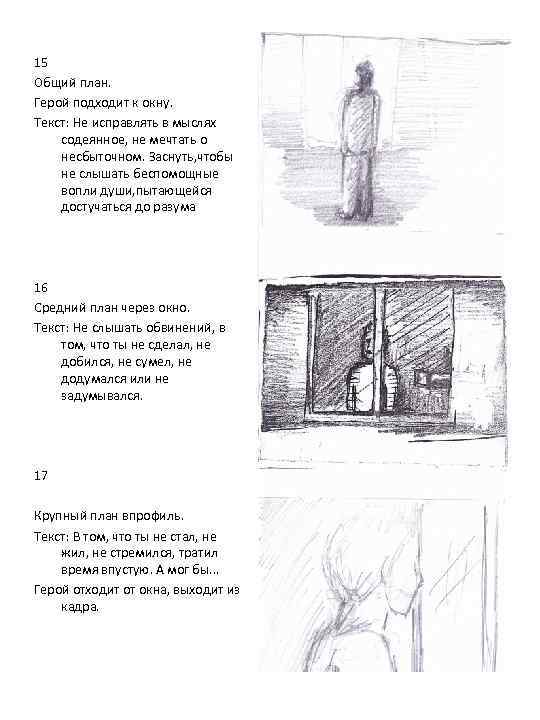 15

Общий план.

Герой подходит к окну.

Текст: Не исправлять в мыслях содеянное, не мечтать о несбыточном. Заснуть,чтобы не слышать беспомощные вопли души,пытающейся достучаться до разума

16

Средний план через окно.

Текст: Не слышать обвинений, в том, что ты не сделал, не добился, не сумел, не додумался или не задумывался.

17

Крупный план впрофиль.

Текст: В том, что ты не стал, не жил, не стремился, тратил время впустую. А мог бы...

Герой отходит от окна, выходит из кадра.