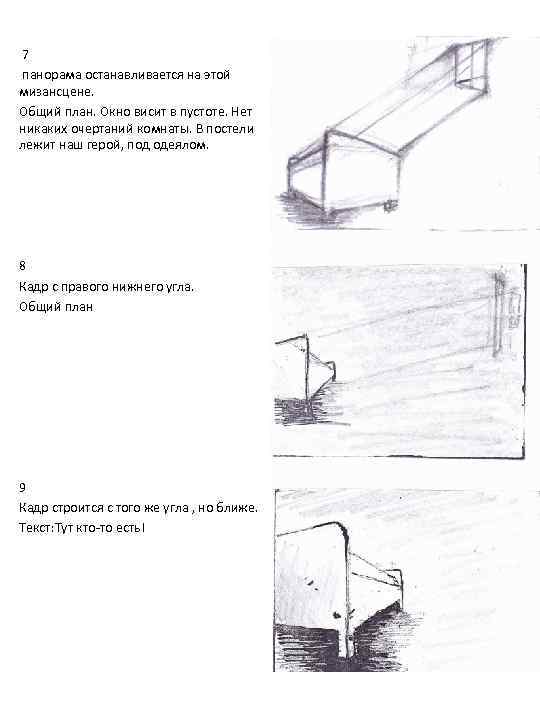 7

панорама останавливается на этой мизансцене.

Общий план. Окно висит в пустоте. Нет никаких очертаний комнаты. В постели лежит наш герой, под одеялом.

8

Кадр с правого нижнего угла.

Общий план

9

Кадр строится с того же угла , но ближе.

Текст:Тут кто-то есть!