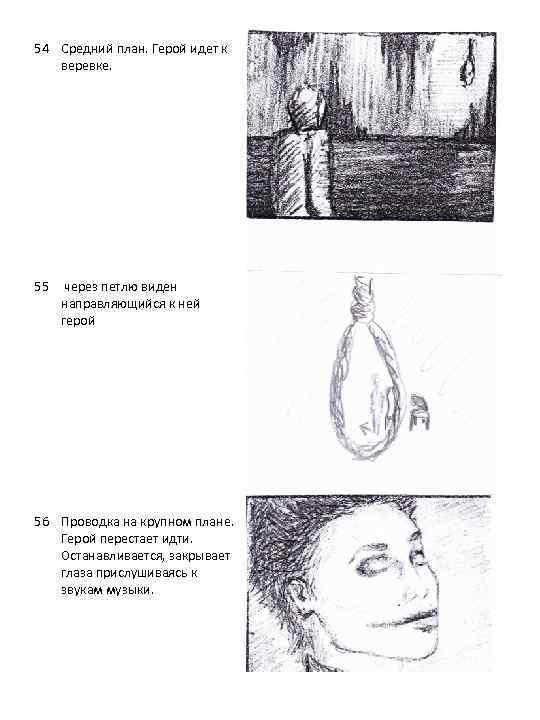 54 Средний план. Герой идет к веревке.

55 через петлю виден направляющийся к ней герой

56 Проводка на крупном плане. Герой перестает идти. Останавливается, закрывает глаза прислушиваясь к звукам музыки.