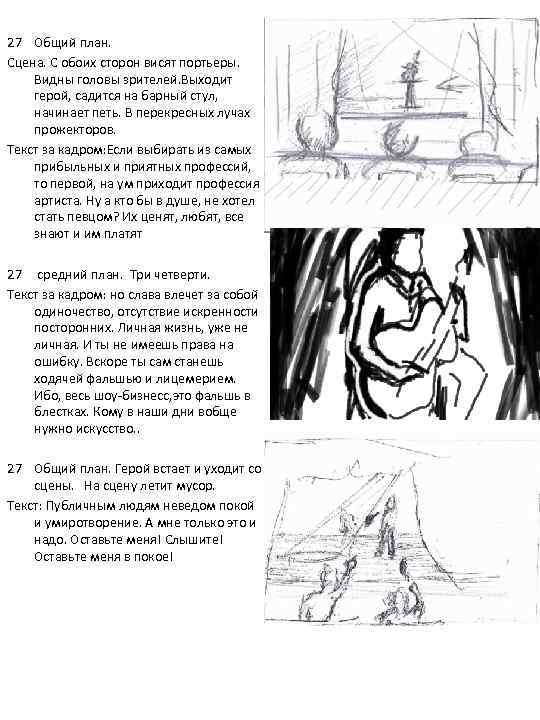 27 Общий план.

Сцена. С обоих сторон висят портьеры. Видны головы зрителей.Выходит герой, садится на барный стул, начинает петь. В перекресных лучах прожекторов.

Текст за кадром:Если выбирать из самых прибыльных и приятных профессий, то первой, на ум приходит профессия артиста. Ну а кто бы в душе, не хотел стать певцом? Их ценят, любят, все знают и им платят

27 средний план. Три четверти.

Текст за кадром: но слава влечет за собой одиночество, отсутствие искренности посторонних. Личная жизнь, уже не личная. И ты не имеешь права на ошибку. Вскоре ты сам станешь ходячей фальшью и лицемерием. Ибо, весь шоу-бизнесс,это фальшь в блестках. Кому в наши дни вобще нужно искусство..

27 Общий план. Герой встает и уходит со сцены. На сцену летит мусор.

Текст: Публичным людям неведом покой и умиротворение. А мне только это и надо. Оставьте меня! Слышите! Оставьте меня в покое!