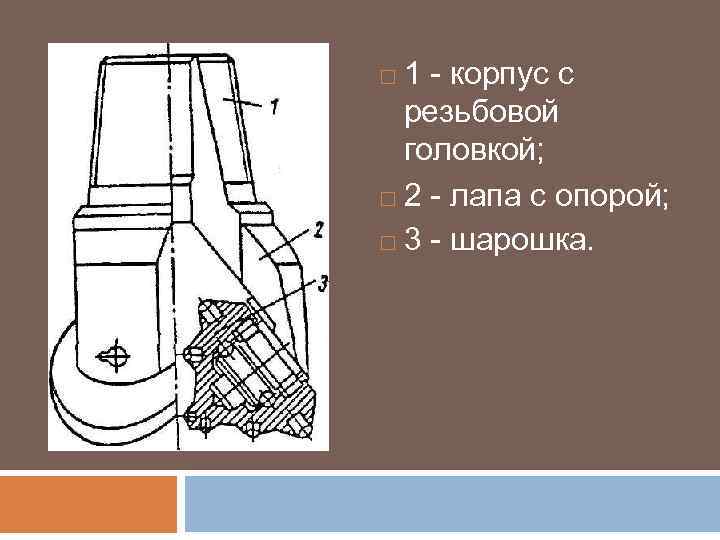 1
2
3

1 - корпус с резьбовой головкой;

2 - лапа с опорой;

3 - шарошка.