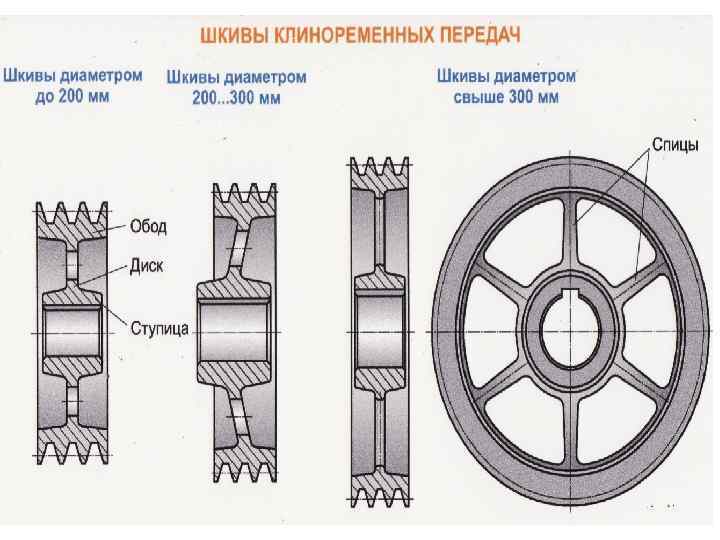 ШКИВЫ КЛИНОРЕМЕННЫХ ПЕРЕДАЧ

Шкивы диаметром до 200 мм

Шкивы диаметром 200...300 мм

Шкивы диаметром свыше 300 мм

Обод

Диск

Ступица

Спицы